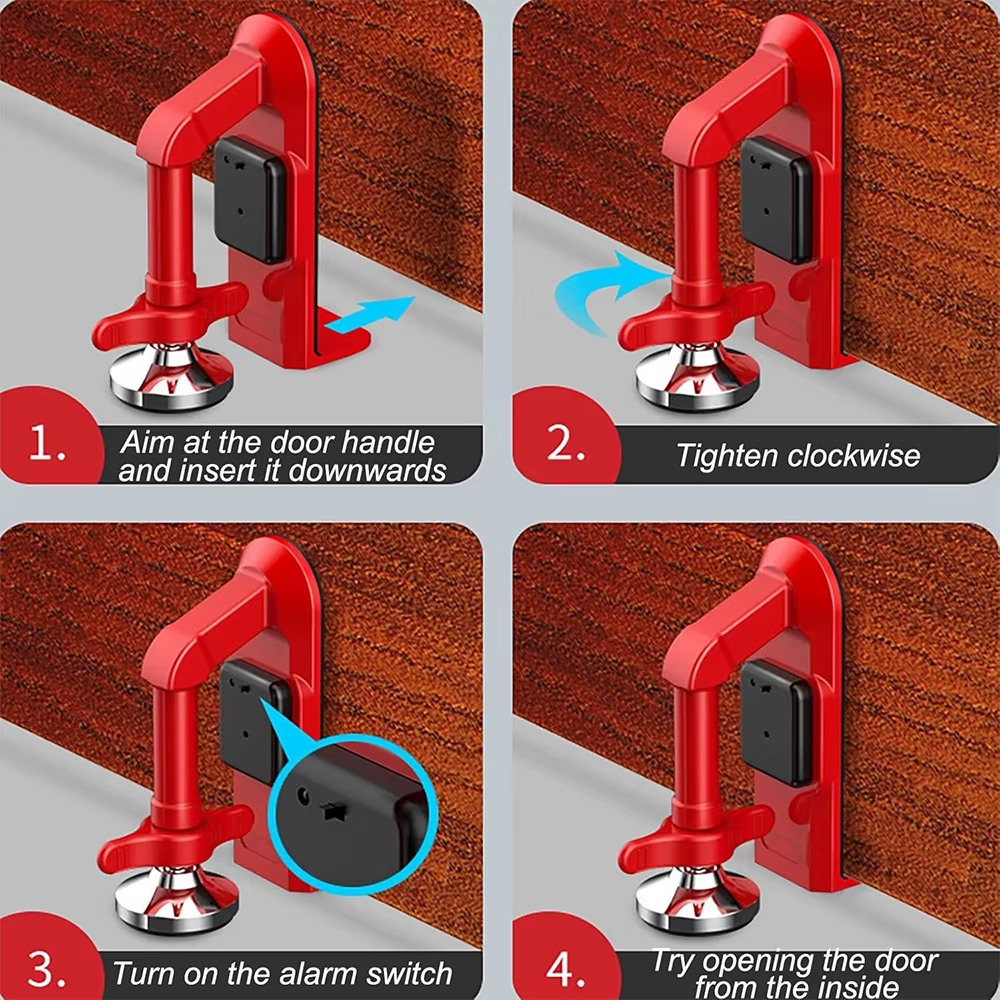 1. Aim at the door handle and insert it downwards

2. Tighten clockwise

3. Turn on the alarm switch

4. Try opening the door from the inside