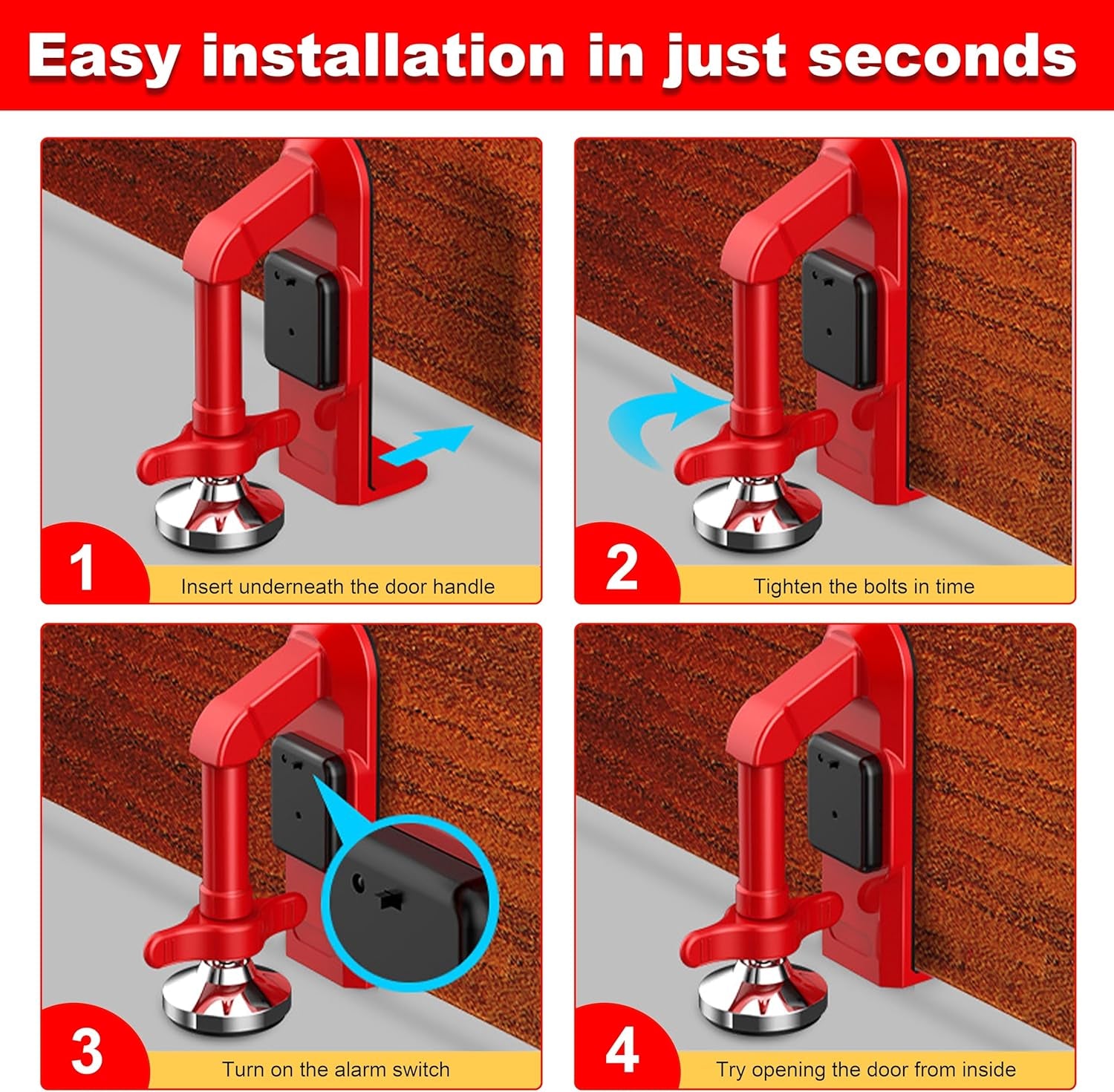 Easy installation in just seconds

1
Insert underneath the door handle

2
Tighten the bolts in time

3
Turn on the alarm switch

4
Try opening the door from inside